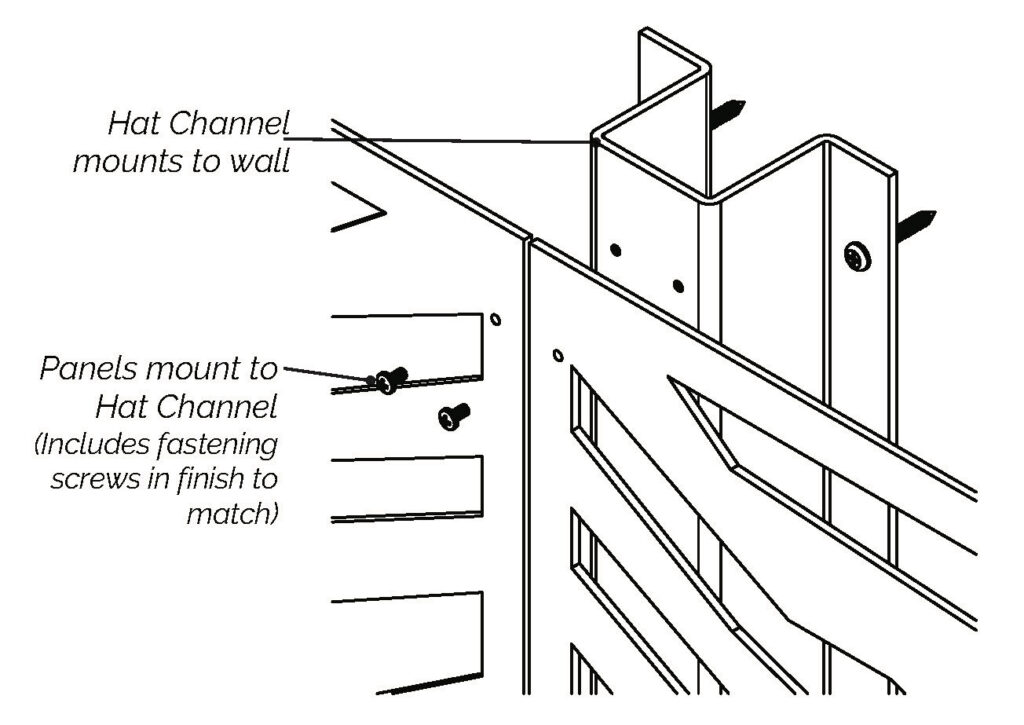 Hat Channel
mounts to wall

Panels mount to
Hat Channel
(Includes fastening
screws in finish to
match)