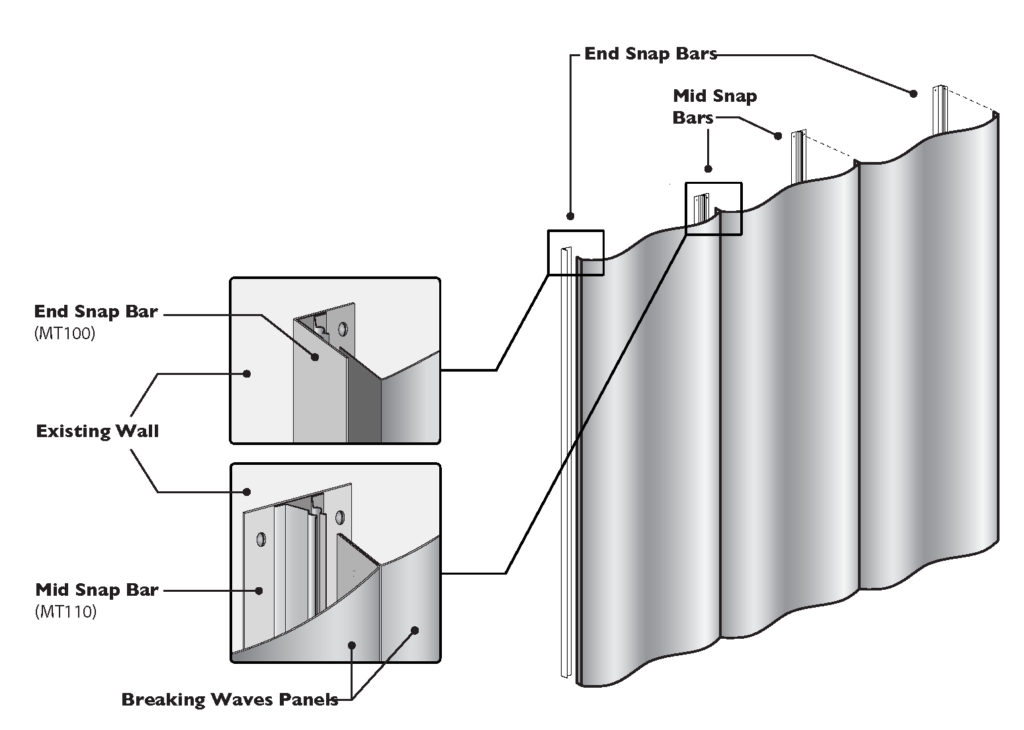 End Snap Bars

Mid Snap Bars

End Snap Bar
(MT100)

Existing Wall

Mid Snap Bar
(MT110)

Breaking Waves Panels